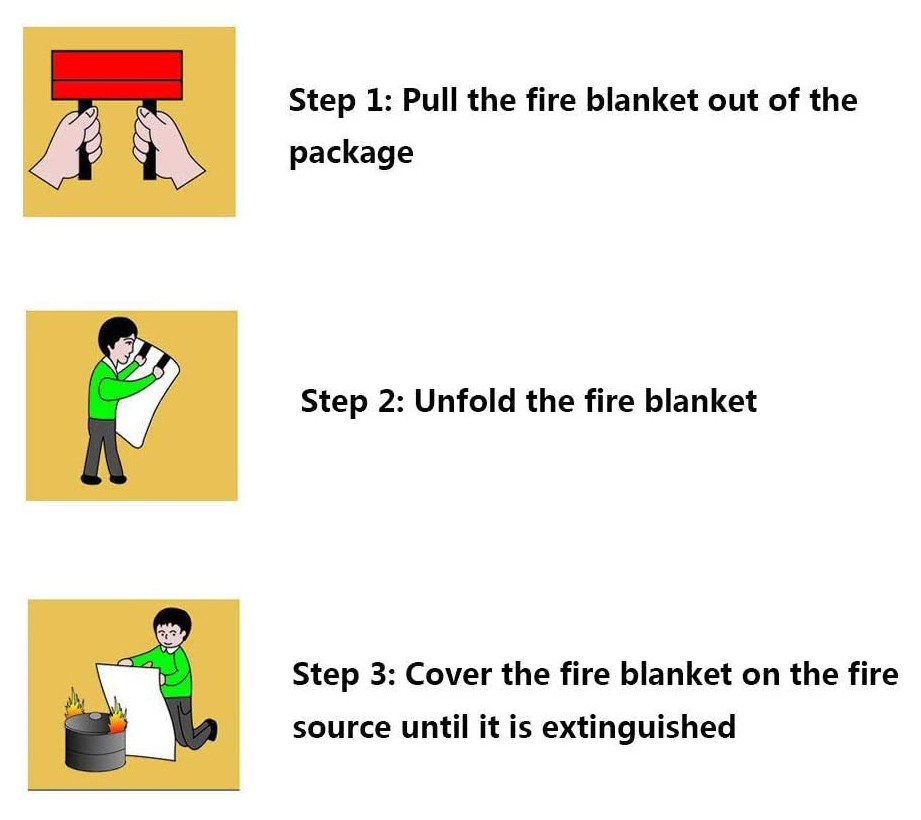 Step 1: Pull the fire blanket out of the package

Step 2: Unfold the fire blanket

Step 3: Cover the fire blanket on the fire source until it is extinguished