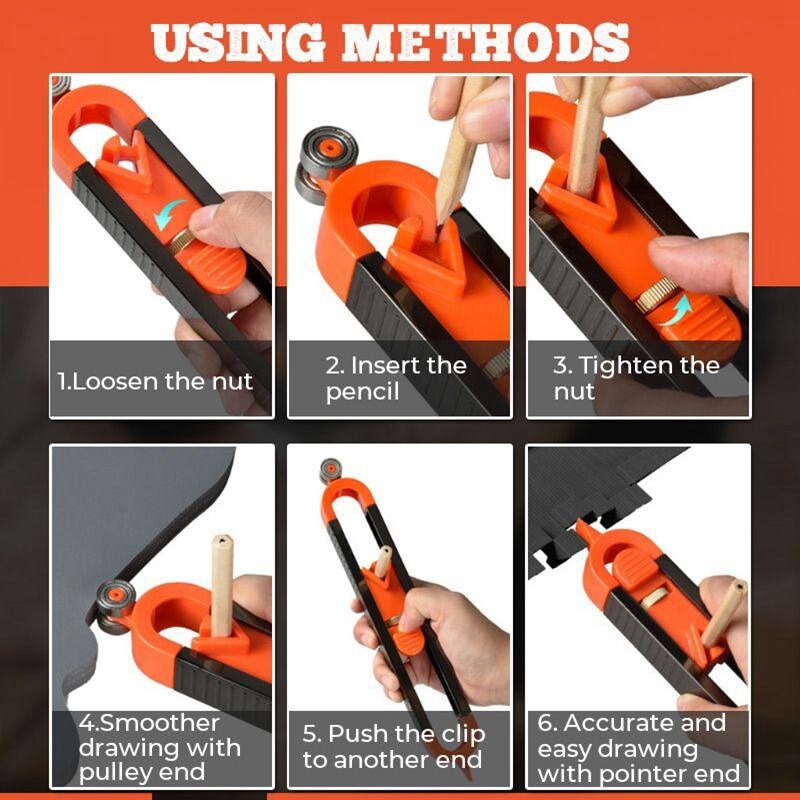 USING METHODS

1.Loosen the nut

2. Insert the pencil

3. Tighten the nut

4.Smoother drawing with pulley end

5. Push the clip to another end

6. Accurate and easy drawing with pointer end